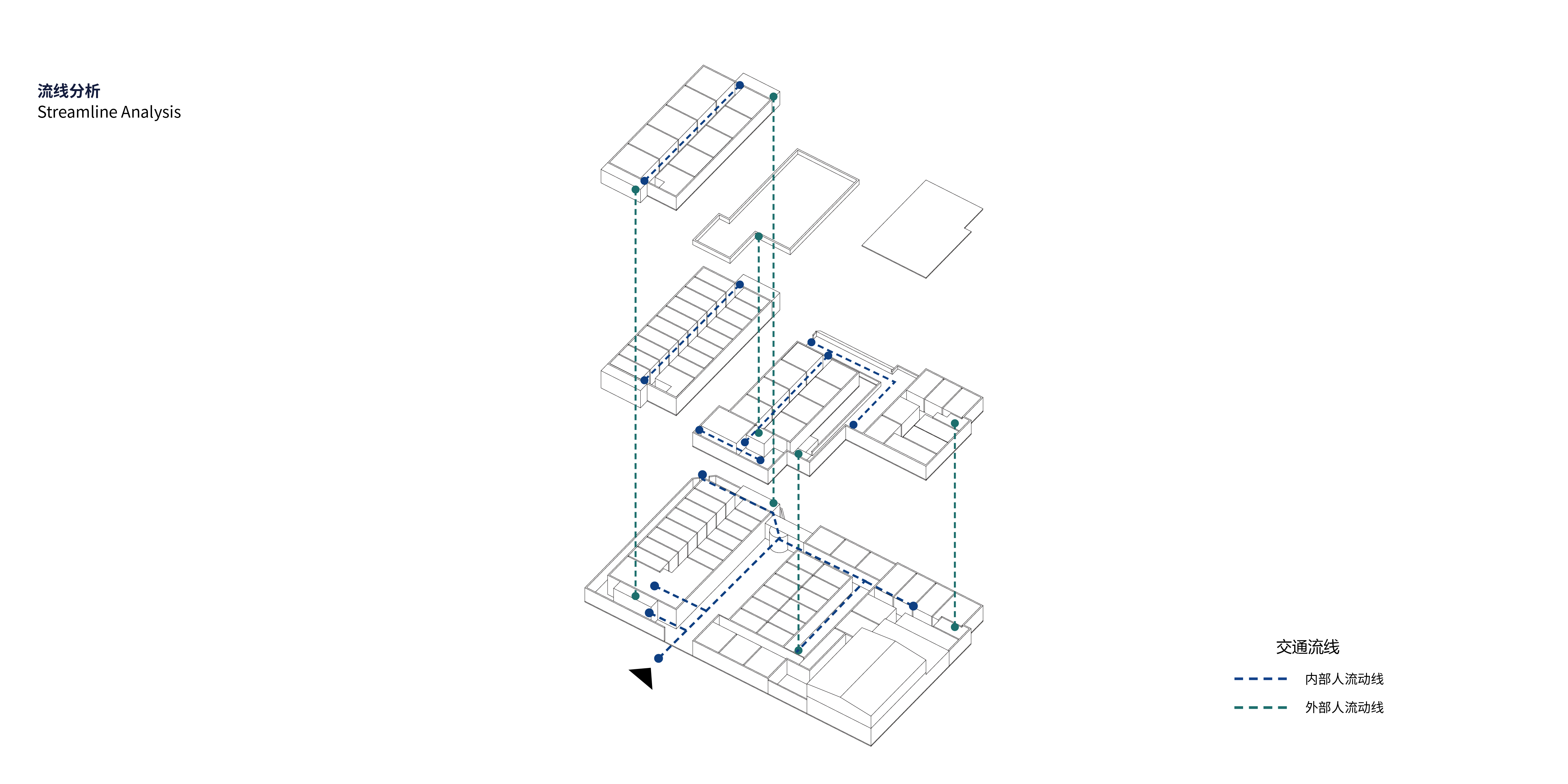 流线分析
Streamline Analysis

交通流线
内部人流动线
外部人流动线